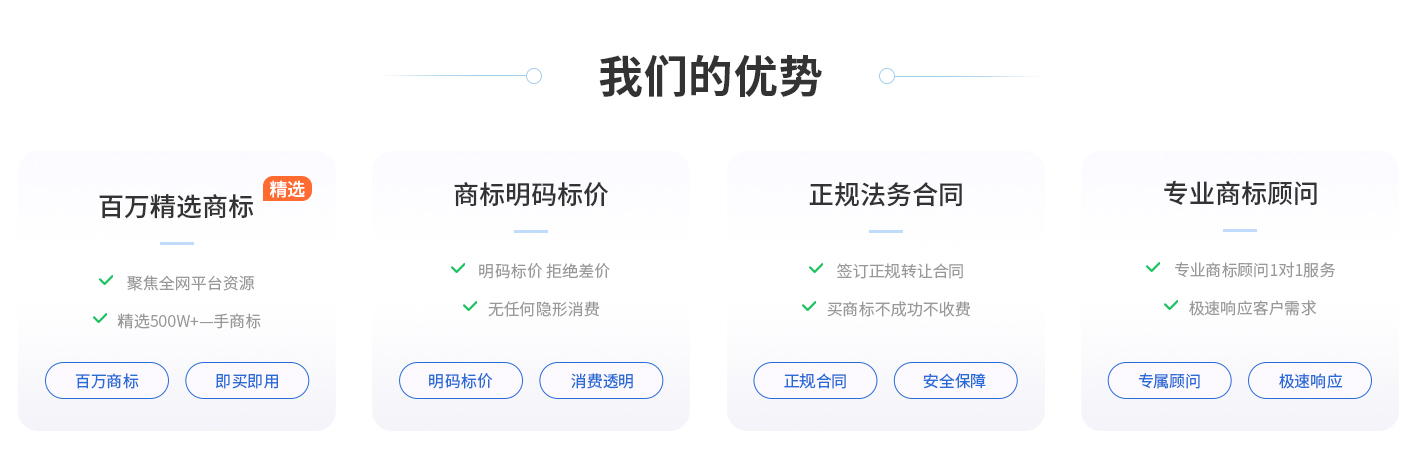 我们的优势

百万精选商标
精选
聚焦全网平台资源
精选500W+—手商标
百万商标
即买即用

商标明码标价
明码标价 拒绝差价
无任何隐形消费
明码标价
消费透明

正规法务合同
签订正规转让合同
买商标不成功不收费
正规合同
安全保障

专业商标顾问
专业商标顾问1对1服务
极速响应客户需求
专属顾问
极速响应